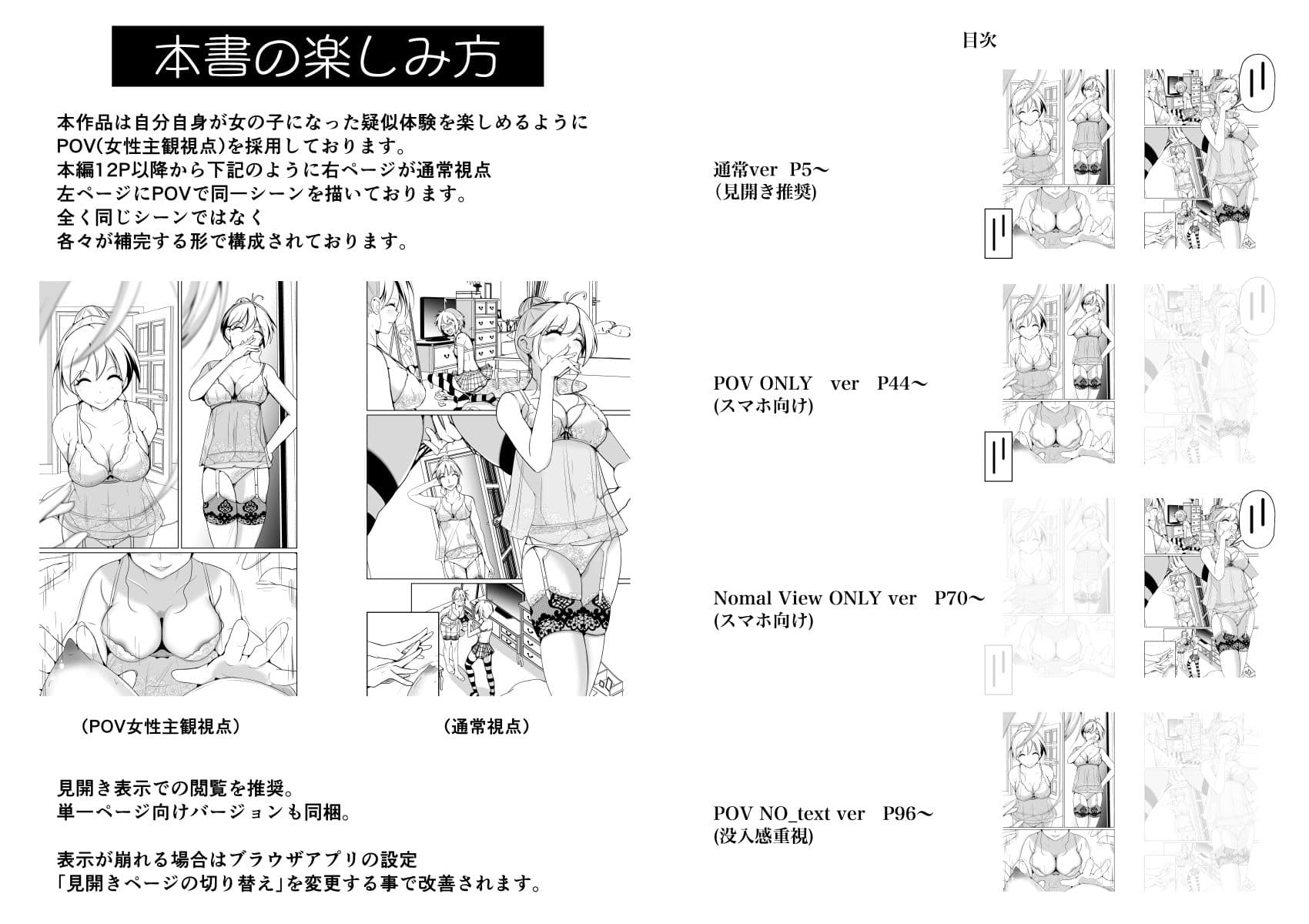 本書の楽しみ方

本作品は自分自身が女の子になった疑似体験を楽しめるように POV(女性主観視点)を採用しております。
本編12P以降から下記のように右ページが通常視点
左ページにPOVで同一シーンを描いております。
全く同じシーンではなく
各々が補完する形で構成されております。

（POV女性主観視点）

（通常視点）

見開き表示での閲覧を推奨。
単一ページ向けバージョンも同梱。

表示が崩れる場合はブラウザアプリの設定
「見開きページの切り替え」を変更する事で改善されます。

目次

通常ver P5～
(見開き推奨)

POV ONLY ver P44～
(スマホ向け)

Nomal View ONLY ver P70～
(スマホ向け)

POV NO_text ver P96～
(没入感重視)